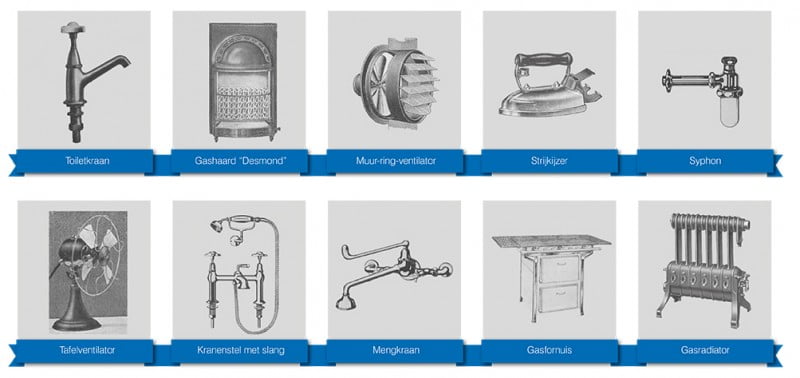 Toiletkraan

Gashaard "Desmond"

Muur-ring-ventilator

Strijkijzer

Syphon

Tafelventilator

Kranenstel met slang

Mengkraan

Gasfornuis

Gasradiator