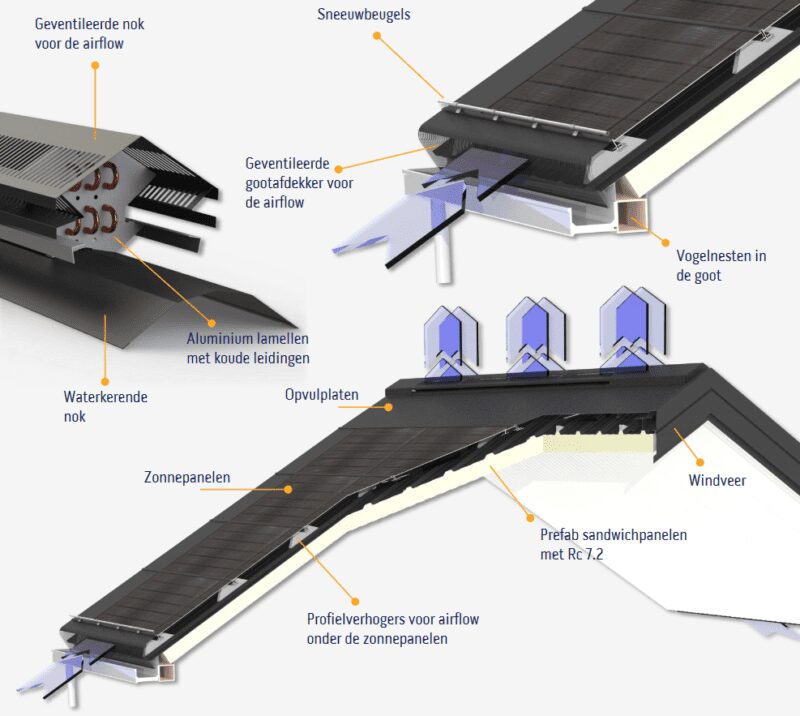 Geventileerde nok voor de airflow

Sneeuwbeugels

Geventileerde gootafdekker voor de airflow

Vogelnesten in de goot

Aluminium lamellen met koude leidingen

Waterkerende nok

Opvulplaten

Zonnepanelen

Windveer

Prefab sandwichpanelen met Rc 7.2

Profielverhogers voor airflow onder de zonnepanelen